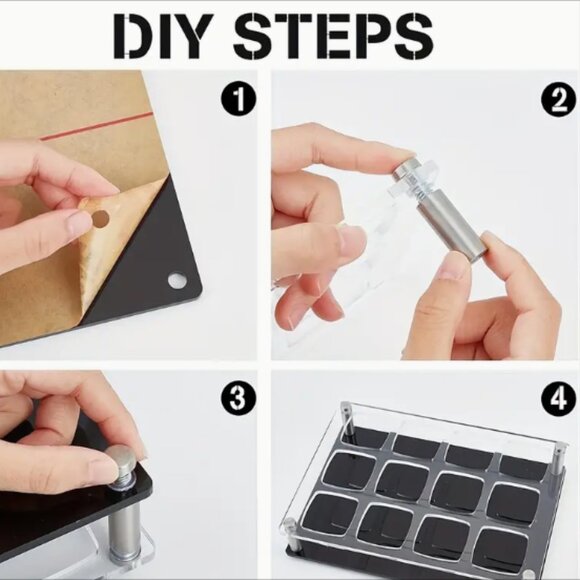 DIY STEPS

1

2

3

4